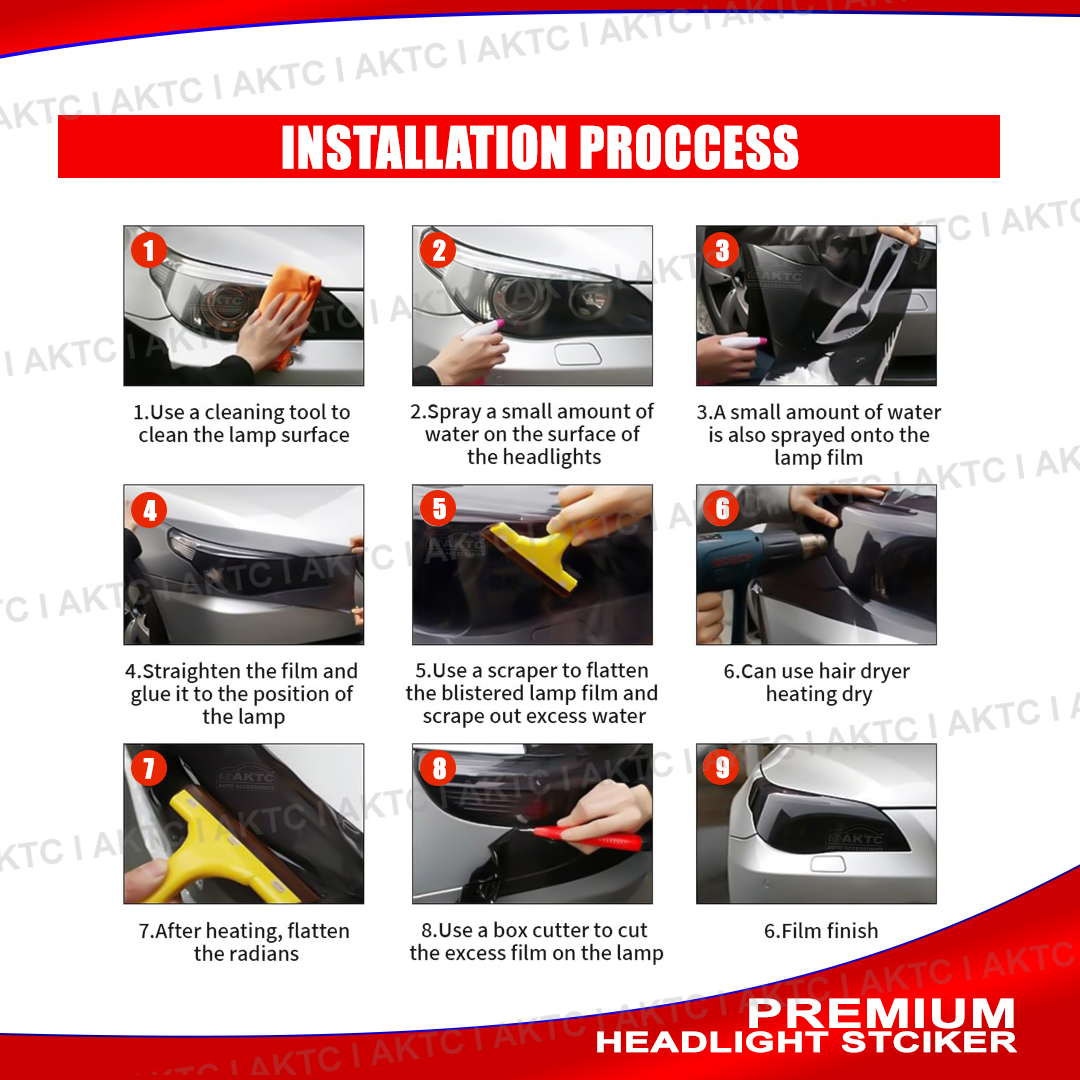 AKTC I AKTC I AKTC I AKTC I AKTC I AKTC

INSTALLATION PROCCESS

1

1.Use a cleaning tool to clean the lamp surface

2

2.Spray a small amount of water on the surface of the headlights

3

3.A small amount of water is also sprayed onto the lamp film

4

4.Straighten the film and glue it to the position of the lamp

5

5.Use a scraper to flatten the blistered lamp film and scrape out excess water

6

6.Can use hair dryer heating dry

7

7.After heating, flatten the radians

8

8.Use a box cutter to cut the excess film on the lamp

9

6.Film finish

PREMIUM
HEADLIGHT STCIKER