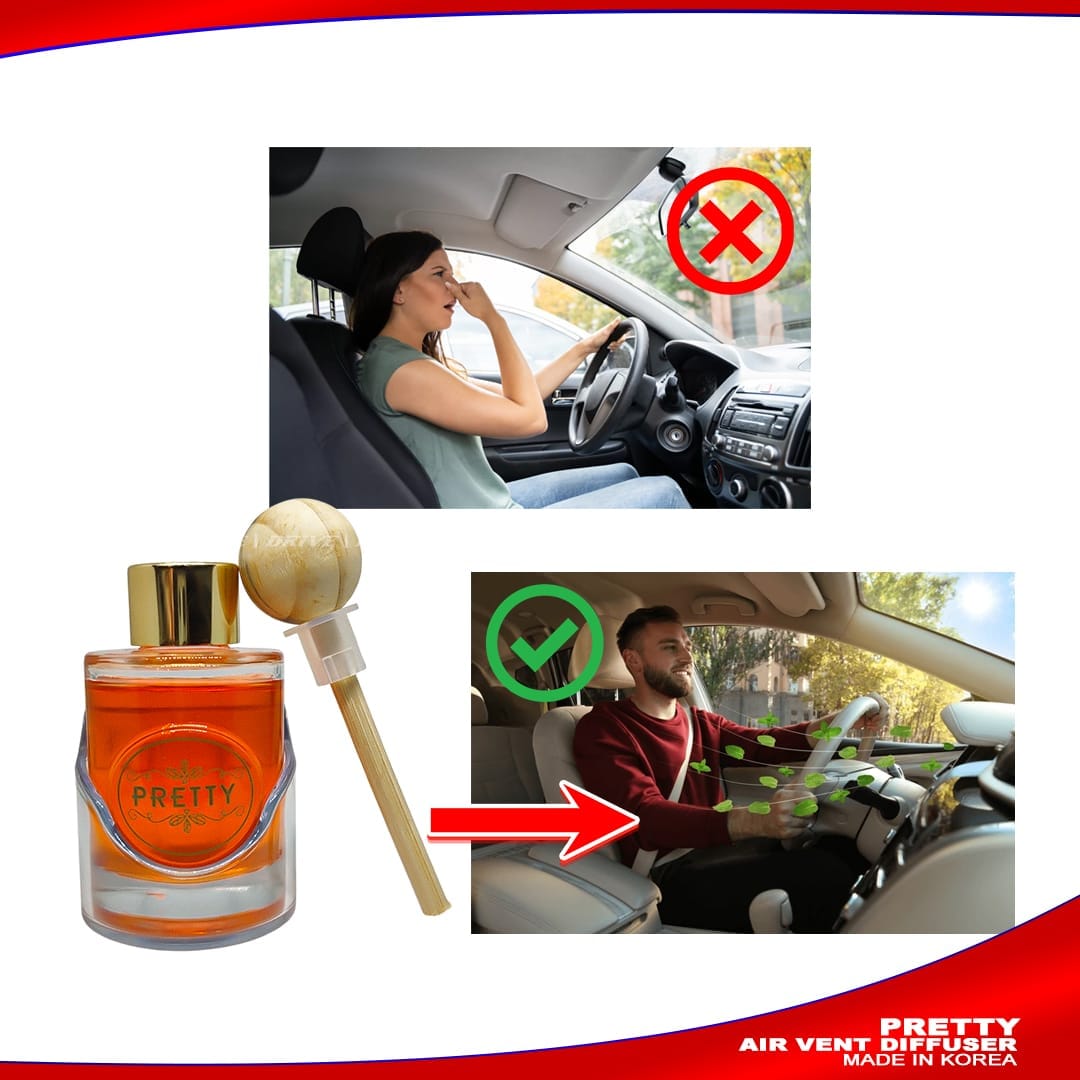 PRETTY

PRETTY
AIR VENT DIFFUSER
MADE IN KOREA